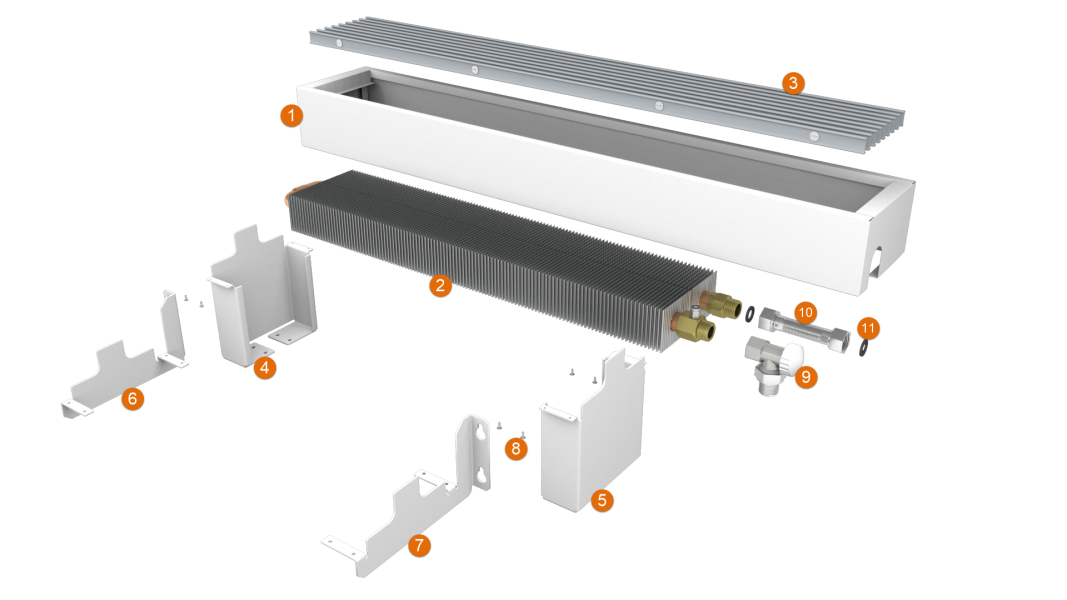 3
1
2
10
11
9
4
6
8
5
7